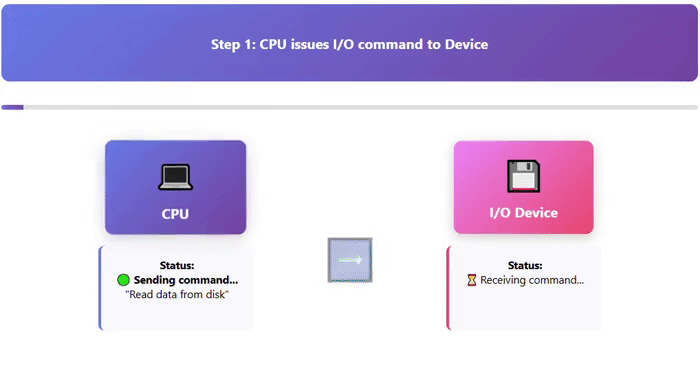 Step 1: CPU issues I/O command to Device

CPU

Status:
Sending command...
"Read data from disk"

I/O Device

Status:
Receiving command...