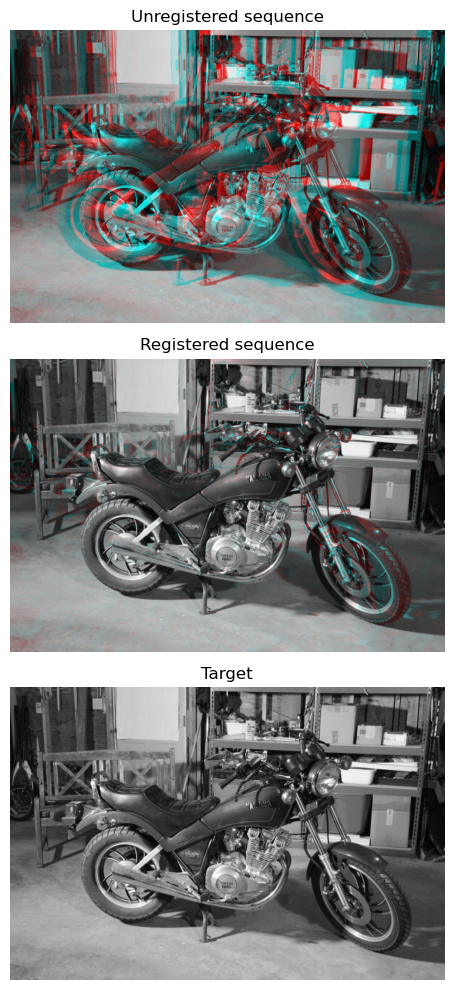 Unregistered sequence

Registered sequence

Target